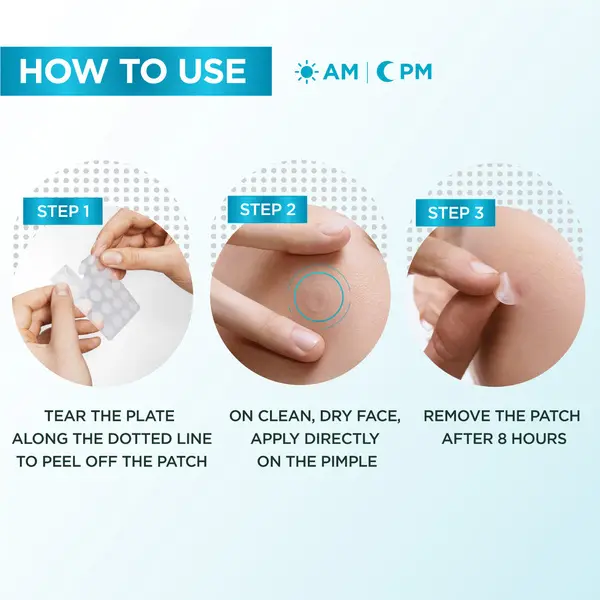 HOW TO USE

AM | PM

STEP 1

TEAR THE PLATE ALONG THE DOTTED LINE TO PEEL OFF THE PATCH

STEP 2

ON CLEAN, DRY FACE, APPLY DIRECTLY ON THE PIMPLE

STEP 3

REMOVE THE PATCH AFTER 8 HOURS